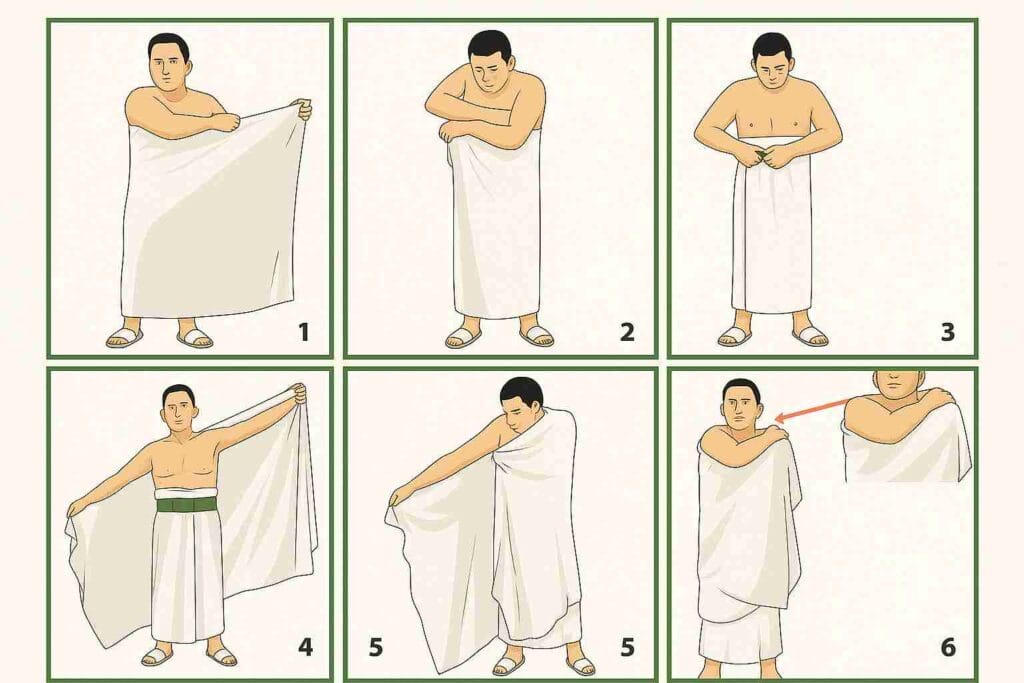 1

2

3

4

5

5

6